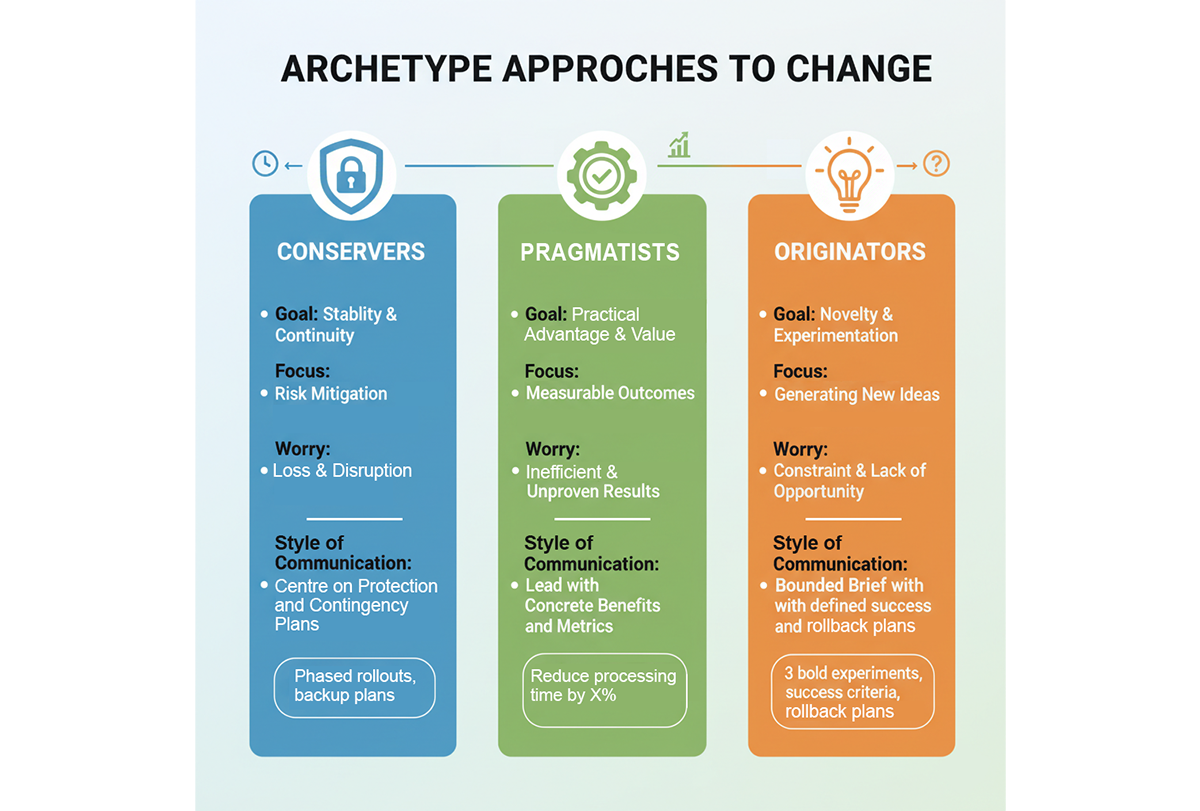 ARCHETYPE APPROCHES TO CHANGE

CONSERVERS

• Goal: Stablity & Continuity

Focus:
• Risk Mitigation

Worry:
• Loss & Disruption

Style of Communication:
• Centre on Protection and Contingency Plans

Phased rollouts, backup plans

PRAGMATISTS

• Goal: Practical Advantage & Value

Focus:
• Measurable Outcomes

Worry:
• Inefficient & Unproven Results

Style of Communication:
• Lead with Concrete Benefits and Metrics

Reduce processing time by X%

ORIGINATORS

• Goal: Novelty & Experimentation

Focus:
• Generating New Ideas

Worry:
• Constraint & Lack of Opportunity

Style of Communication:
• Bounded Brief with with defined success and rollback plans

3 bold experiments, success criteria, rollback plans